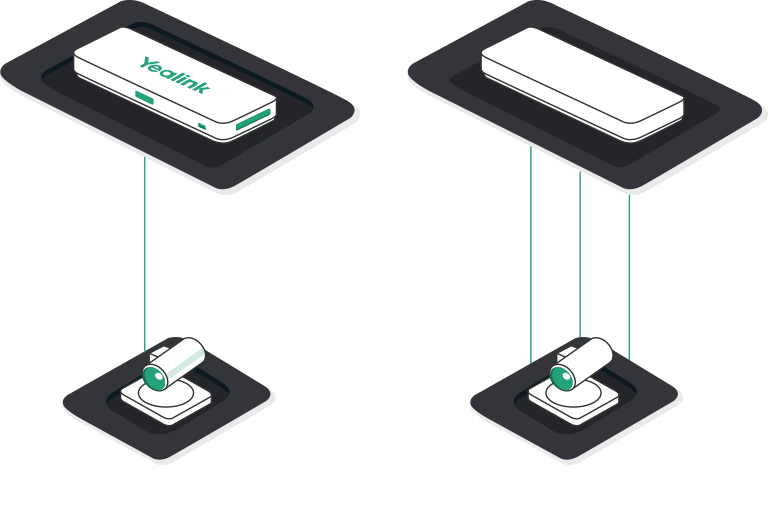 Yealink